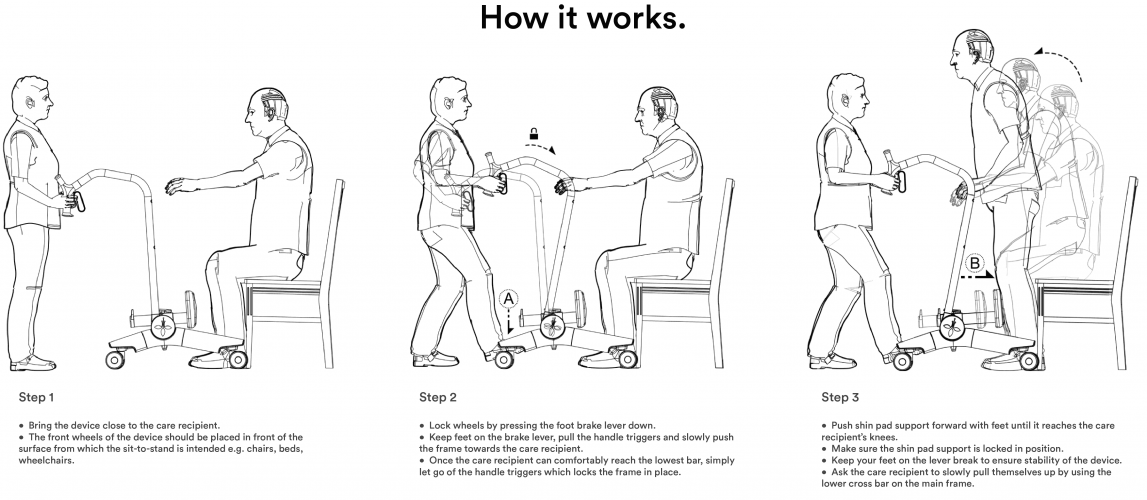 How it works.

A

B

Step 1

• Bring the device close to the care recipient.
• The front wheels of the device should be placed in front of the surface from which the sit-to-stand is intended e.g. chairs, beds, wheelchairs.

Step 2

• Lock wheels by pressing the foot brake lever down.
• Keep feet on the brake lever, pull the handle triggers and slowly push the frame towards the care recipient.
• Once the care recipient can comfortably reach the lowest bar, simply let go of the handle triggers which locks the frame in place.

Step 3

• Push shin pad support forward with feet until it reaches the care recipient's knees.
• Make sure the shin pad support is locked in position.
• Keep your feet on the lever break to ensure stability of the device.
• Ask the care recipient to slowly pull themselves up by using the lower cross bar on the main frame.